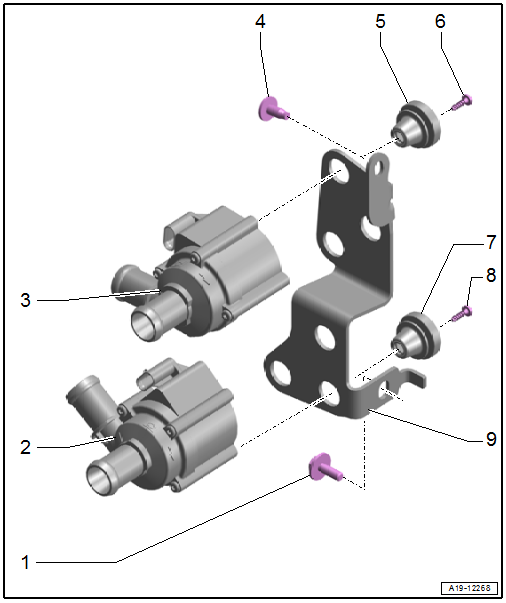 4
5
6
3
7
8
2
9
1
A19-12268