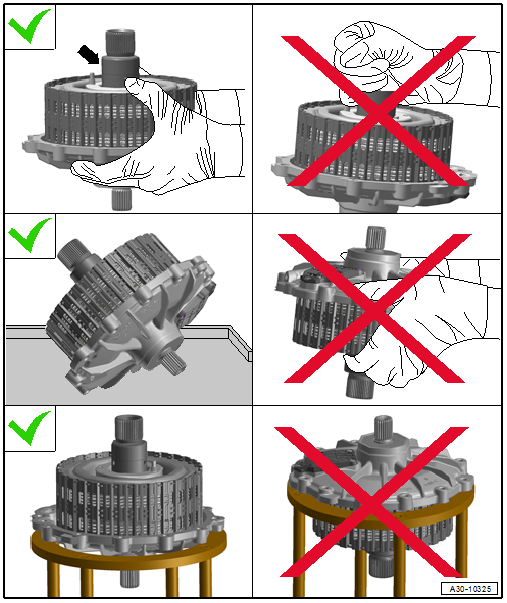 A30-10325