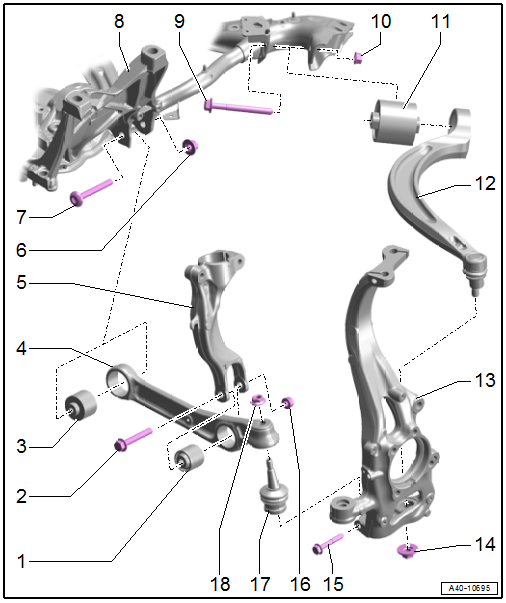 8
9
10
11
12
7
6
5
4
13
3
2
1
18
17
16
15
14
A40-10695