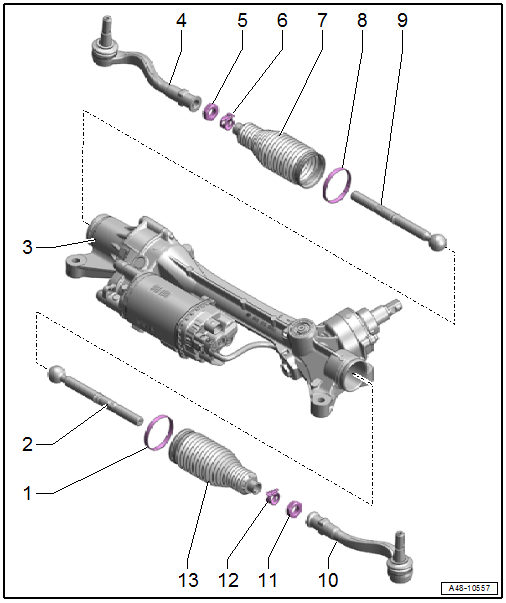 4
5
6
7
8
9
3
2
1
13
12
11
10
A48-10557