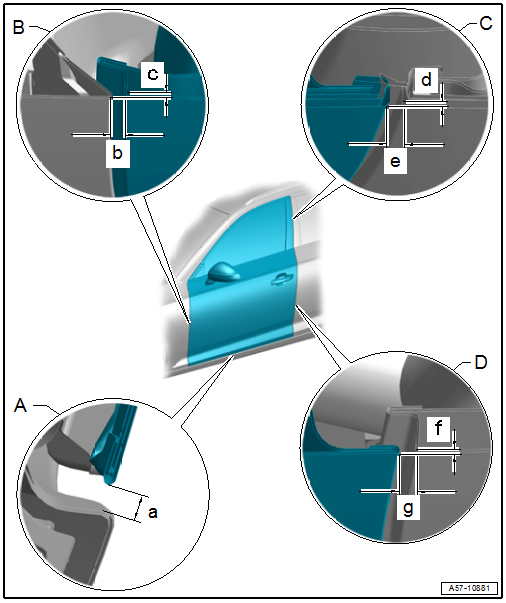 B
c
b
C
d
e
A
a
D
f
g
A57-10881