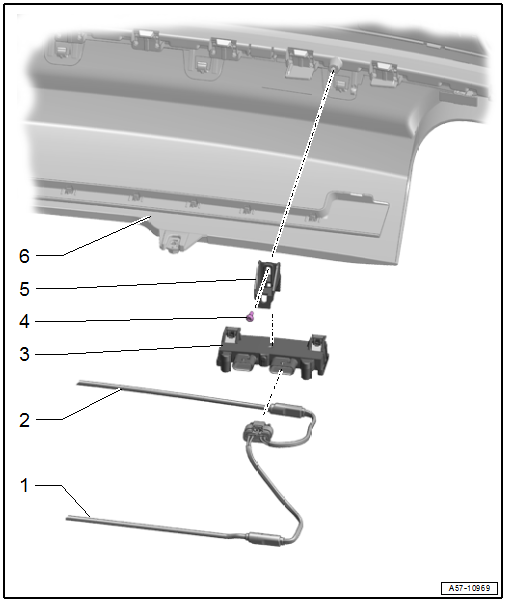 6
5
4
3
2
1
A57-10969