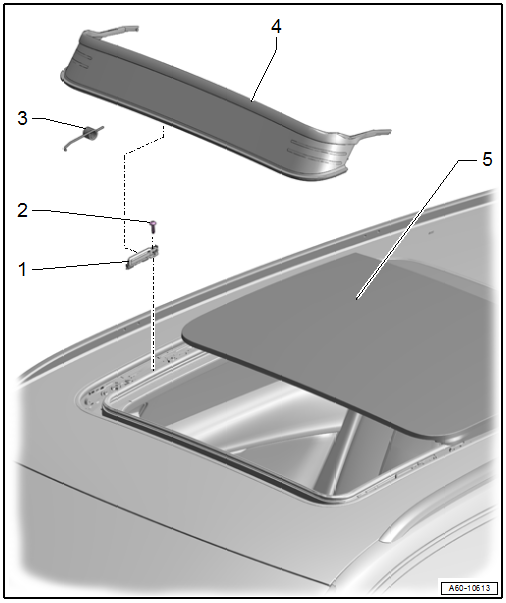 4
3
5
2
1
A60-10613