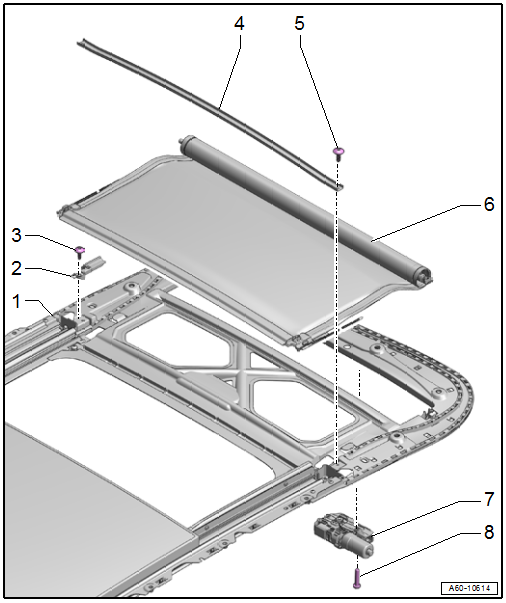 4
5
6
3
2
1
7
8
A60-10614