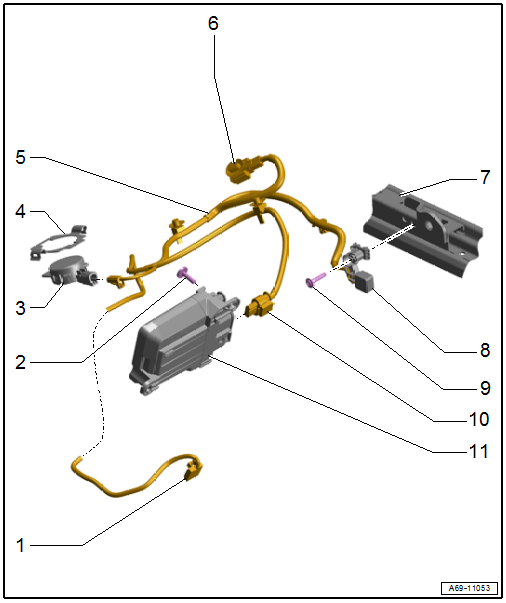 6
5
7
4
3
2
8
9
10
11
1
A69-11053