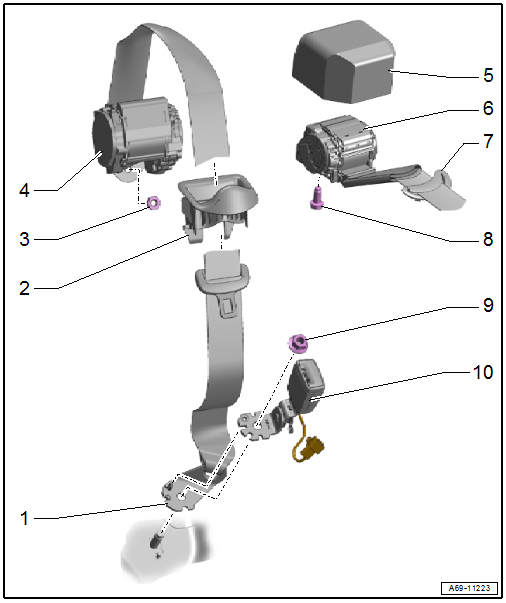 5
6
7
4
3
8
2
9
10
1
A69-11223