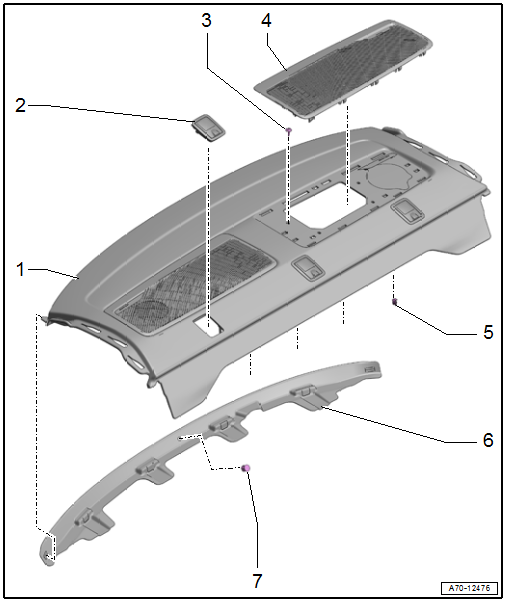 3
4
2
1
5
6
7
A70-12476