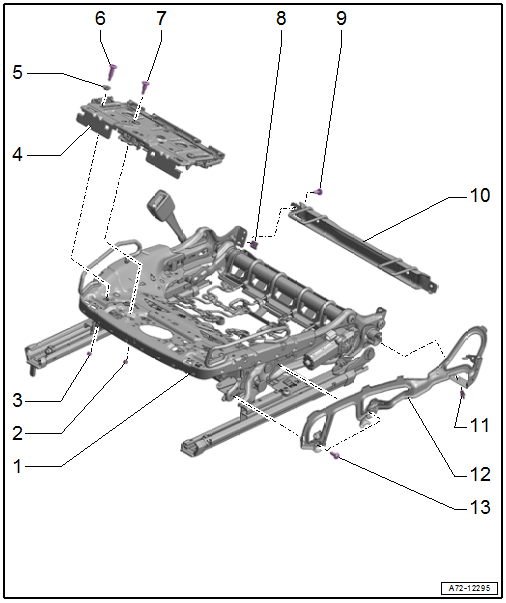 6
7
8
9
5
4
10
3
2
1
11
12
13
A72-12295