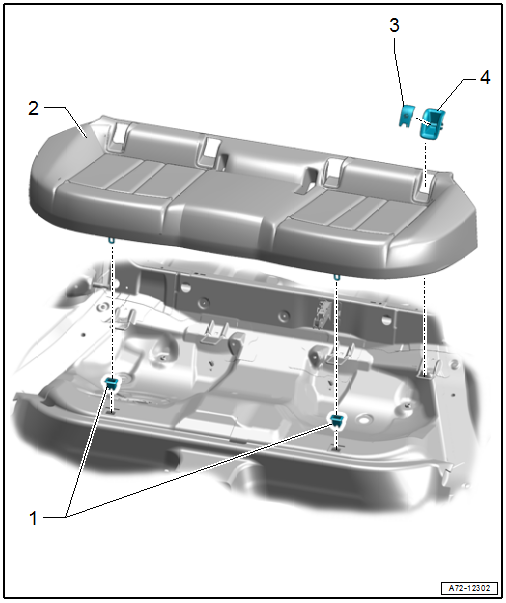 3

4

2

1

A72-12302