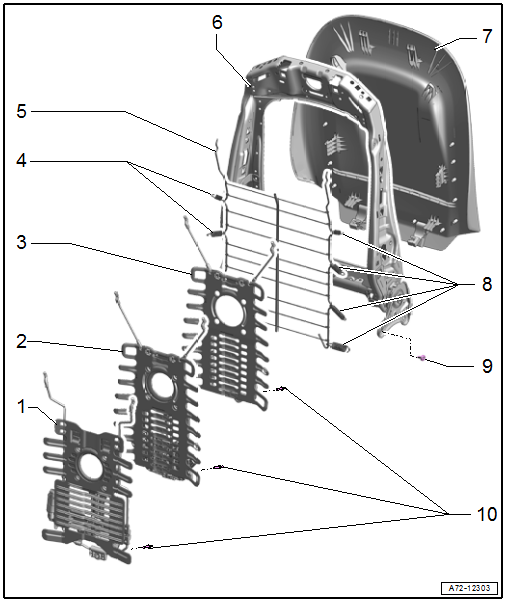 6
7
5
4
3
8
2
9
1
10
A72-12303