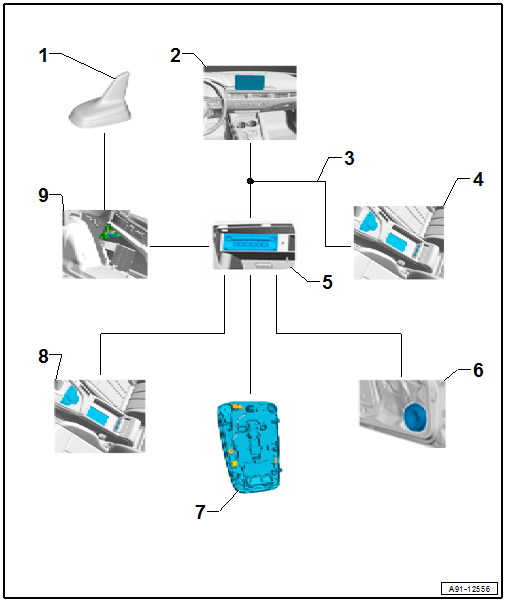 1
2
3
4
9
5
8
6
7
A91-12556