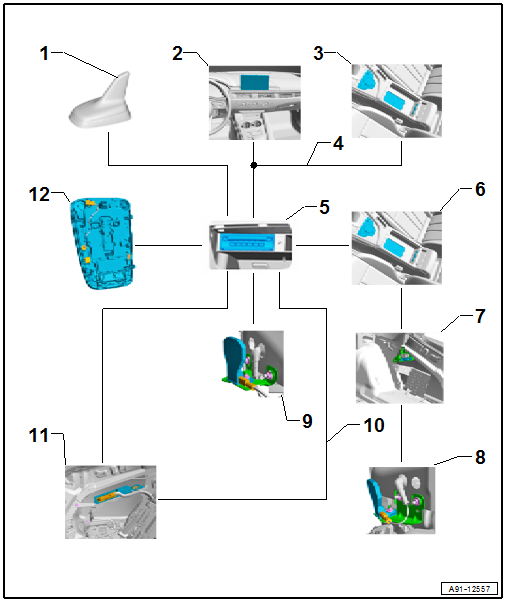 1
2
3
4
12
5
6
7
9
10
11
8
A91-12557