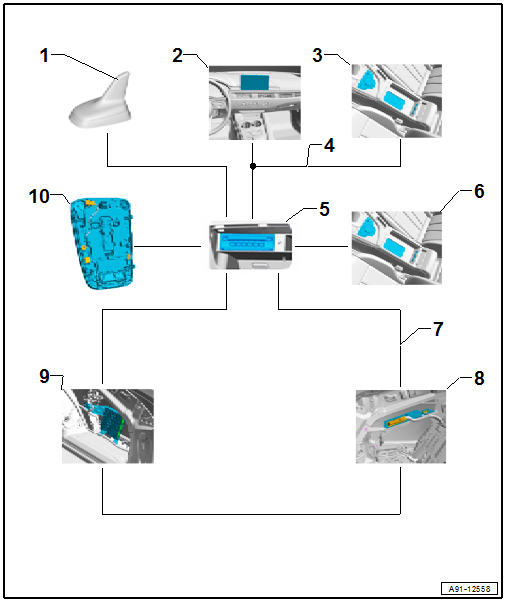 1
2
3
4
10
5
6
7
9
8
A91-12558